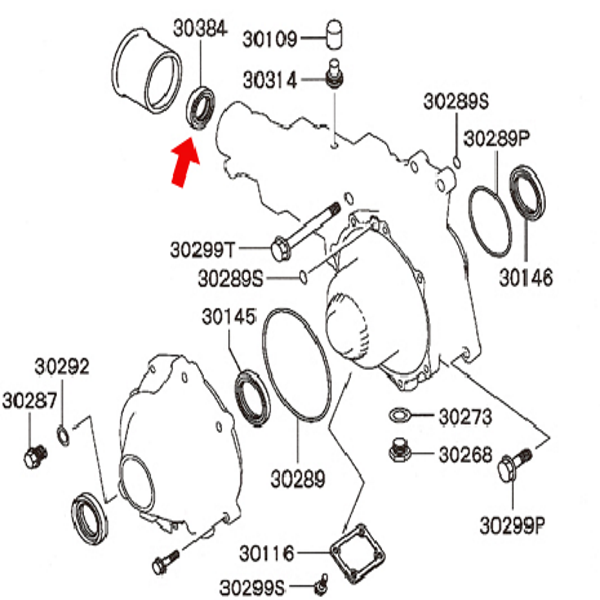 30384
30109
30314
30289S
30289P
30299T
30289S
30146
30145
30292
30287
30273
30268
30289
30299P
30116
30299S