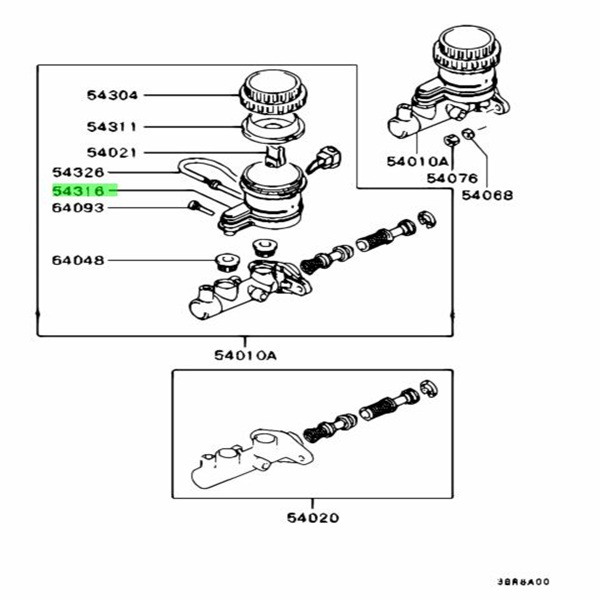 54304
54311
54021
54326
54316
64093
64048
54010A
54076
54068
54010A
54020
38R8A00